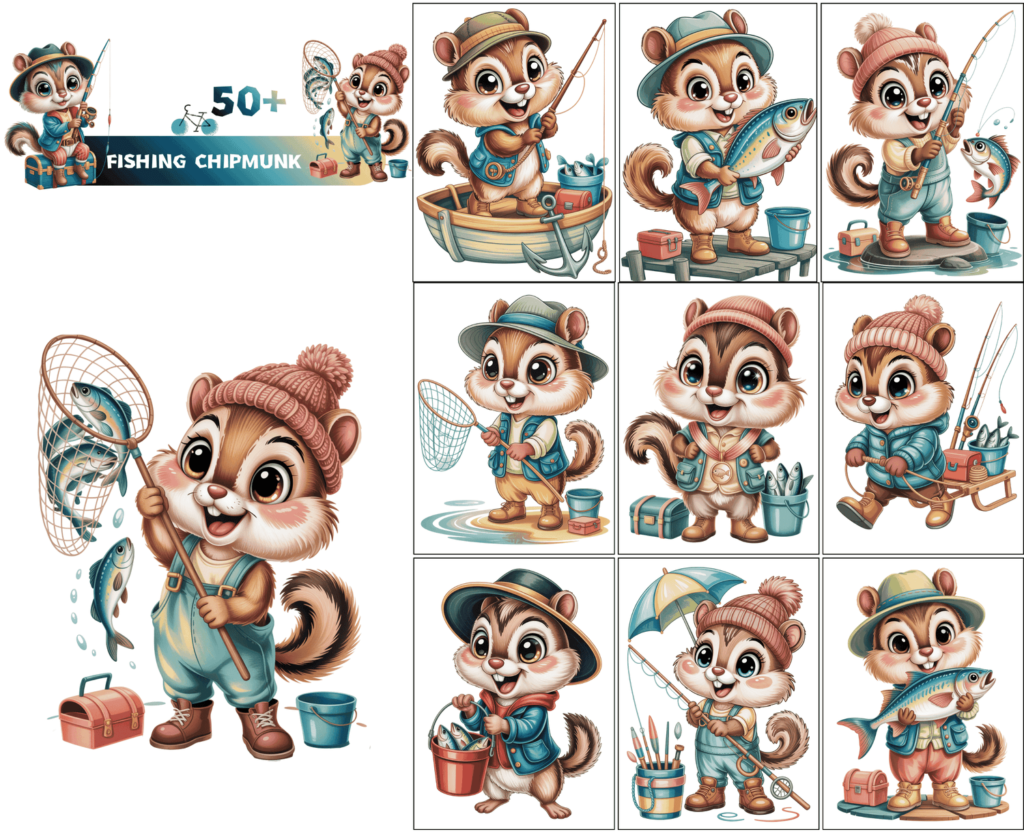 50+
FISHING CHIPMUNK